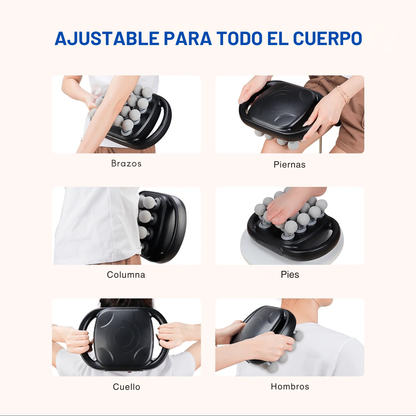 AJUSTABLE PARA TODO EL CUERPO

Brazos

Piernas

Columna

Pies

Cuello

Hombros