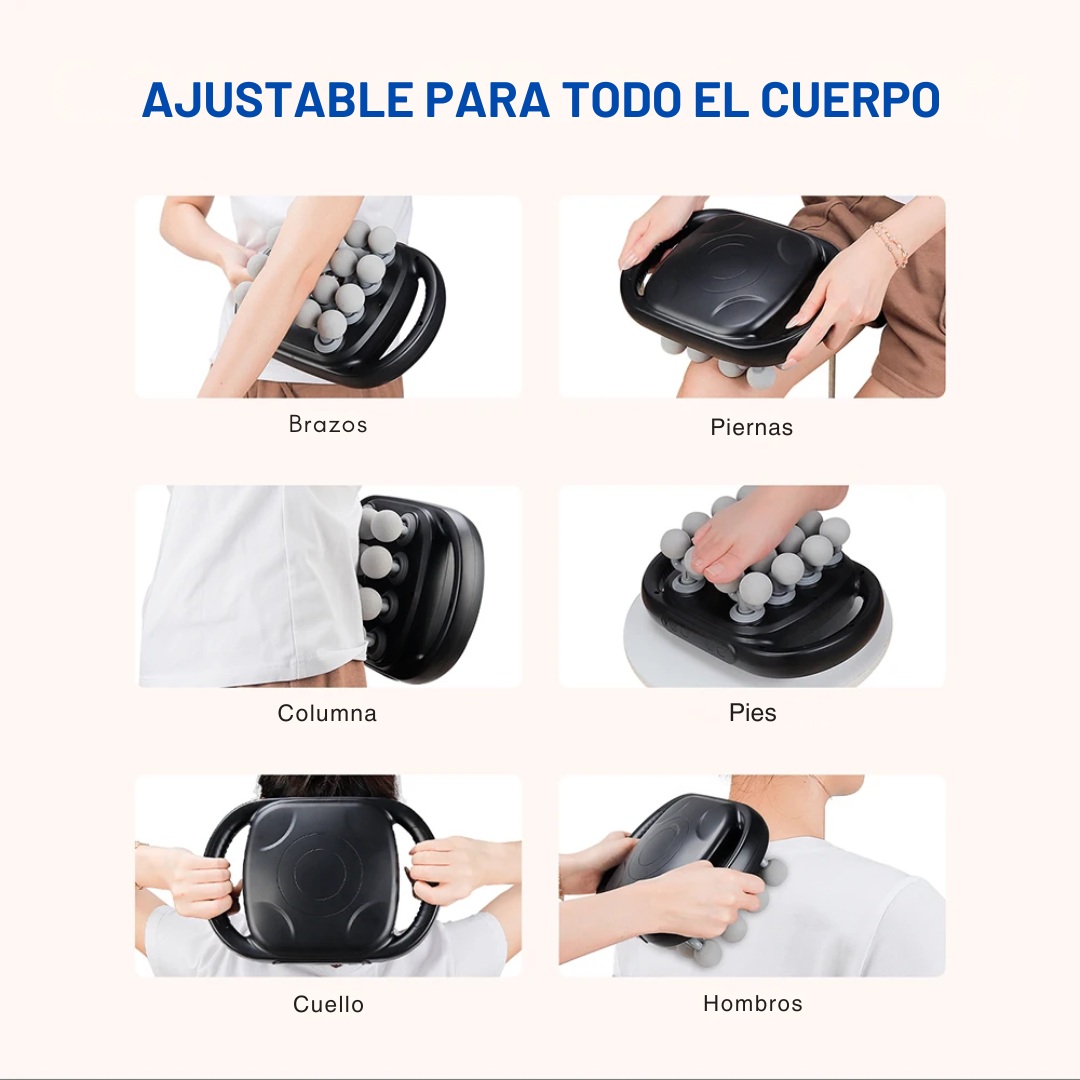 AJUSTABLE PARA TODO EL CUERPO

Brazos

Piernas

Columna

Pies

Cuello

Hombros